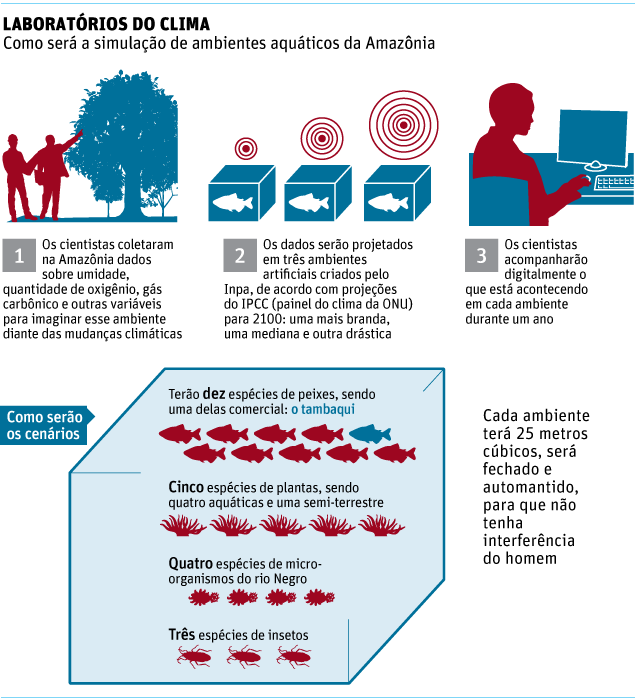 LABORATÓRIOS DO CLIMA
Como será a simulação de ambientes aquáticos da Amazônia

1 Os cientistas coletaram na Amazônia dados sobre umidade, quantidade de oxigênio, gás carbônico e outras variáveis para imaginar esse ambiente diante das mudanças climáticas

2 Os dados serão projetados em três ambientes artificiais criados pelo Inpa, de acordo com projeções do IPCC (painel do clima da ONU) para 2100: uma mais branda, uma mediana e outra drástica

3 Os cientistas acompanharão digitalmente o que está acontecendo em cada ambiente durante um ano

Como serão os cenários

Terão dez espécies de peixes, sendo uma delas comercial: o tambaqui

Cinco espécies de plantas, sendo quatro aquáticas e uma semi-terrestre

Quatro espécies de micro-organismos do rio Negro

Três espécies de insetos

Cada ambiente terá 25 metros cúbicos, será fechado e automantido, para que não tenha interferência do homem